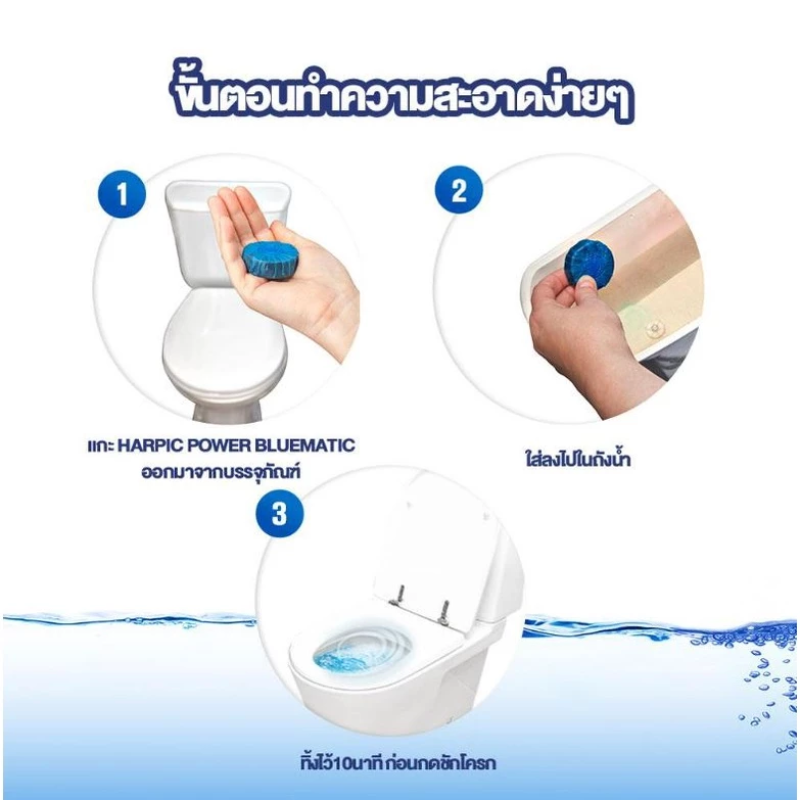 ขั้นตอนทำความสะอาดง่ายๆ

1

แกะ HARPIC POWER BLUEMATIC ออกมาจากบรรจุภัณฑ์

2

ใส่ลงไปในถังน้ำ

3

ทิ้งไว้10นาที ก่อนกดชักโครก